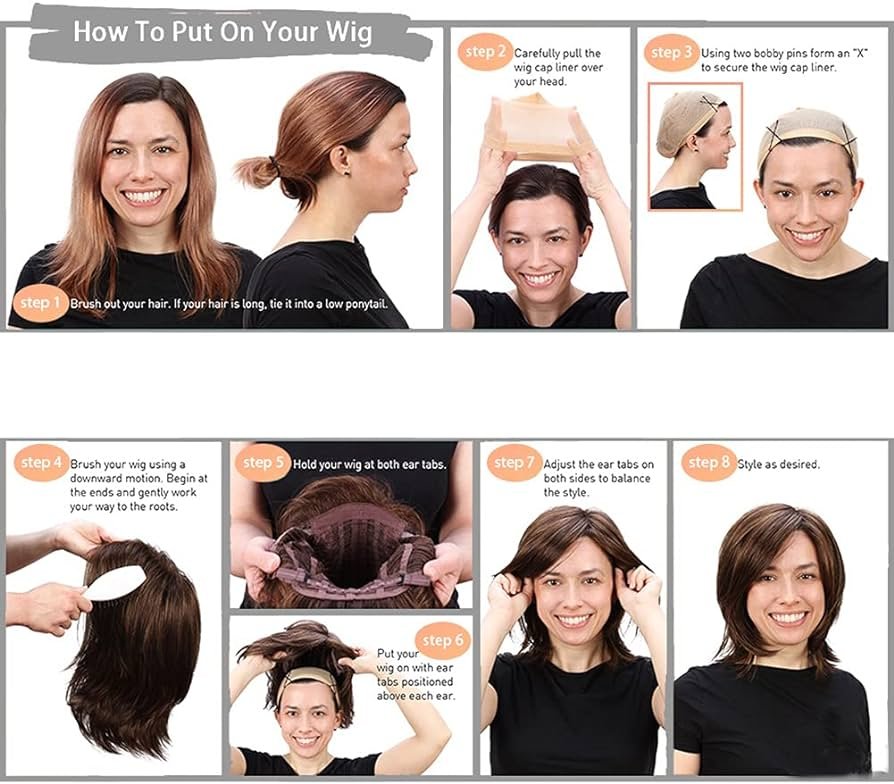 How To Put On Your Wig

step 1 Brush out your hair. If your hair is long, tie it into a low ponytail.

step 2 Carefully pull the wig cap liner over your head.

step 3 Using two bobby pins form an "X" to secure the wig cap liner.

step 4 Brush your wig using a downward motion. Begin at the ends and gently work your way to the roots.

step 5 Hold your wig at both ear tabs.

step 6 Put your wig on with ear tabs positioned above each ear.

step 7 Adjust the ear tabs on both sides to balance the style.

step 8 Style as desired.