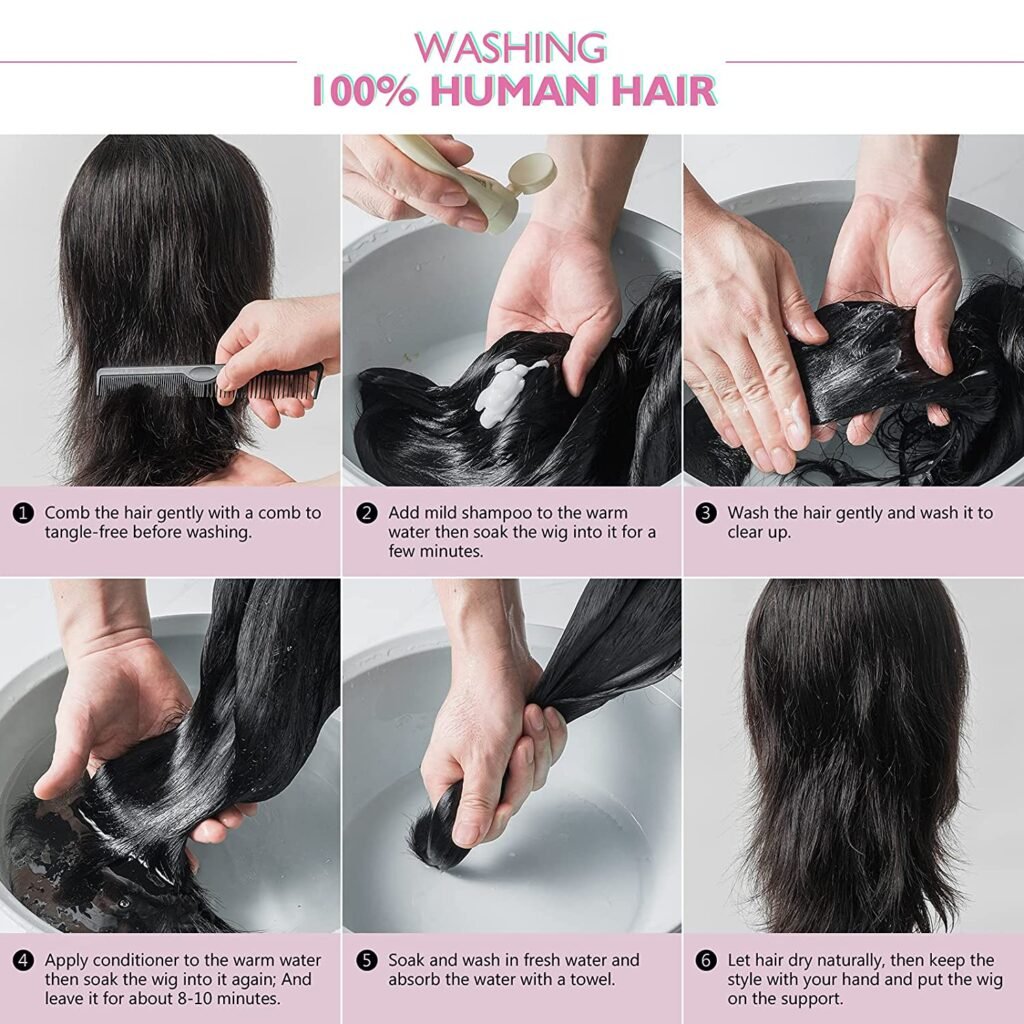 WASHING
100% HUMAN HAIR

1 Comb the hair gently with a comb to tangle-free before washing.

2 Add mild shampoo to the warm water then soak the wig into it for a few minutes.

3 Wash the hair gently and wash it to clear up.

4 Apply conditioner to the warm water then soak the wig into it again; And leave it for about 8-10 minutes.

5 Soak and wash in fresh water and absorb the water with a towel.

6 Let hair dry naturally, then keep the style with your hand and put the wig on the support.