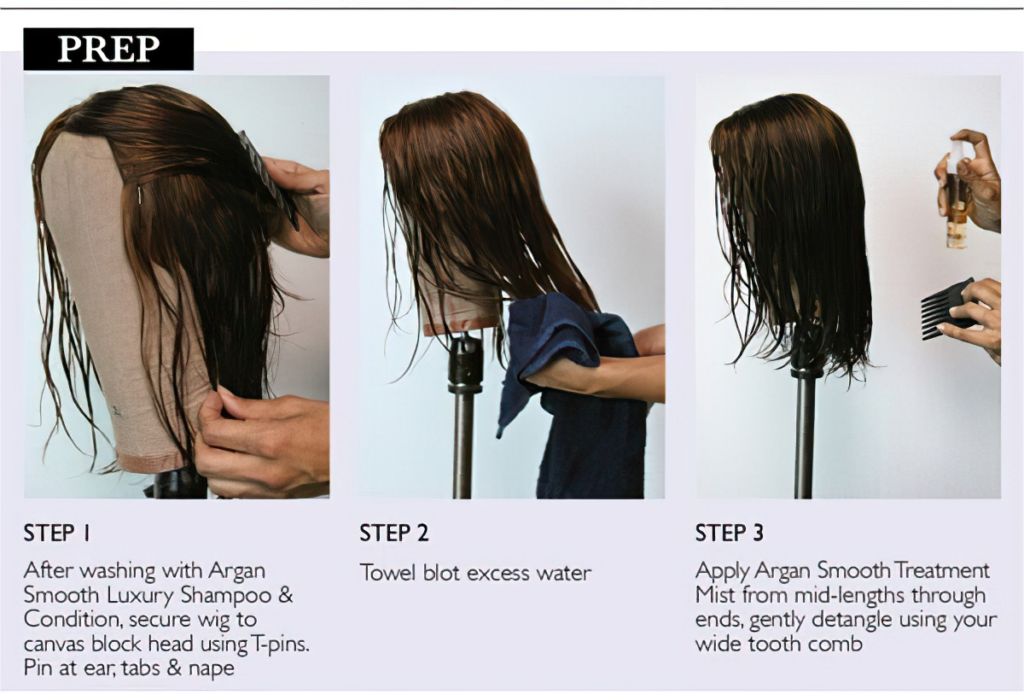 PREP

STEP 1

After washing with Argan Smooth Luxury Shampoo & Condition, secure wig to canvas block head using T-pins. Pin at ear, tabs & nape

STEP 2

Towel blot excess water

STEP 3

Apply Argan Smooth Treatment Mist from mid-lengths through ends, gently detangle using your wide tooth comb