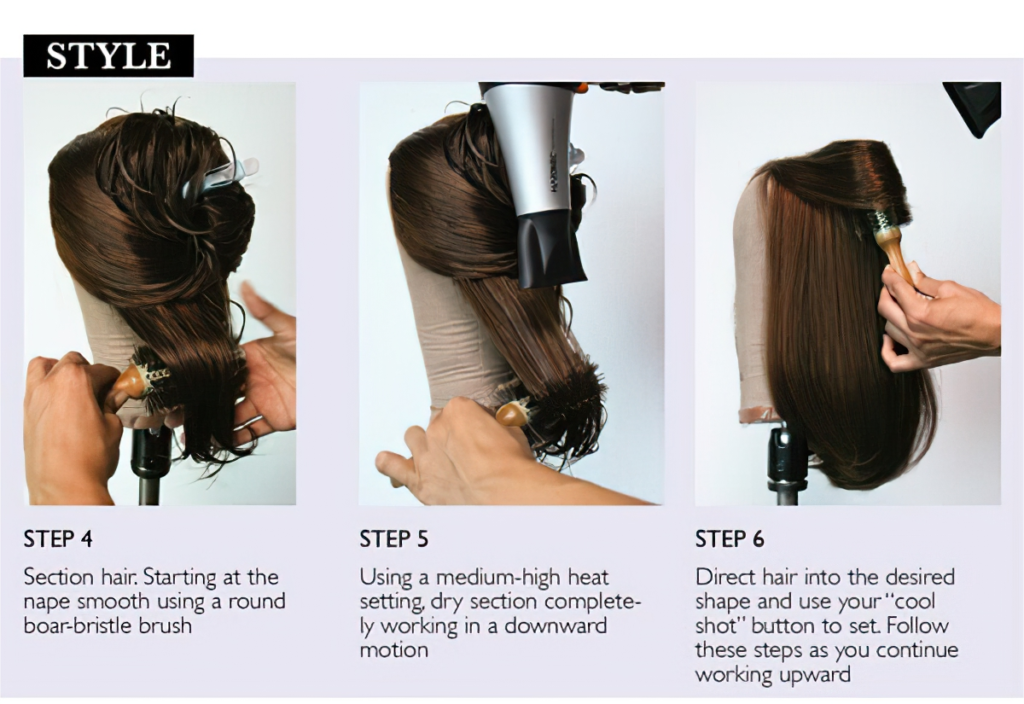 STYLE

STEP 4

Section hair. Starting at the nape smooth using a round boar-bristle brush

STEP 5

Using a medium-high heat setting, dry section completely working in a downward motion

STEP 6

Direct hair into the desired shape and use your "cool shot" button to set. Follow these steps as you continue working upward