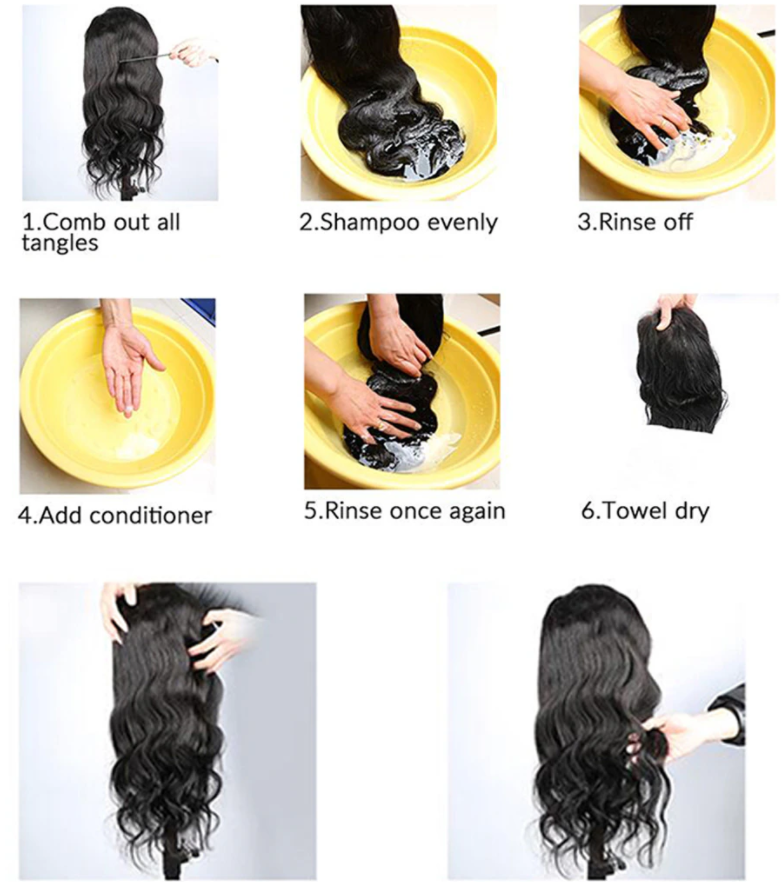 1.Comb out all tangles

2.Shampoo evenly

3.Rinse off

4.Add conditioner

5.Rinse once again

6.Towel dry