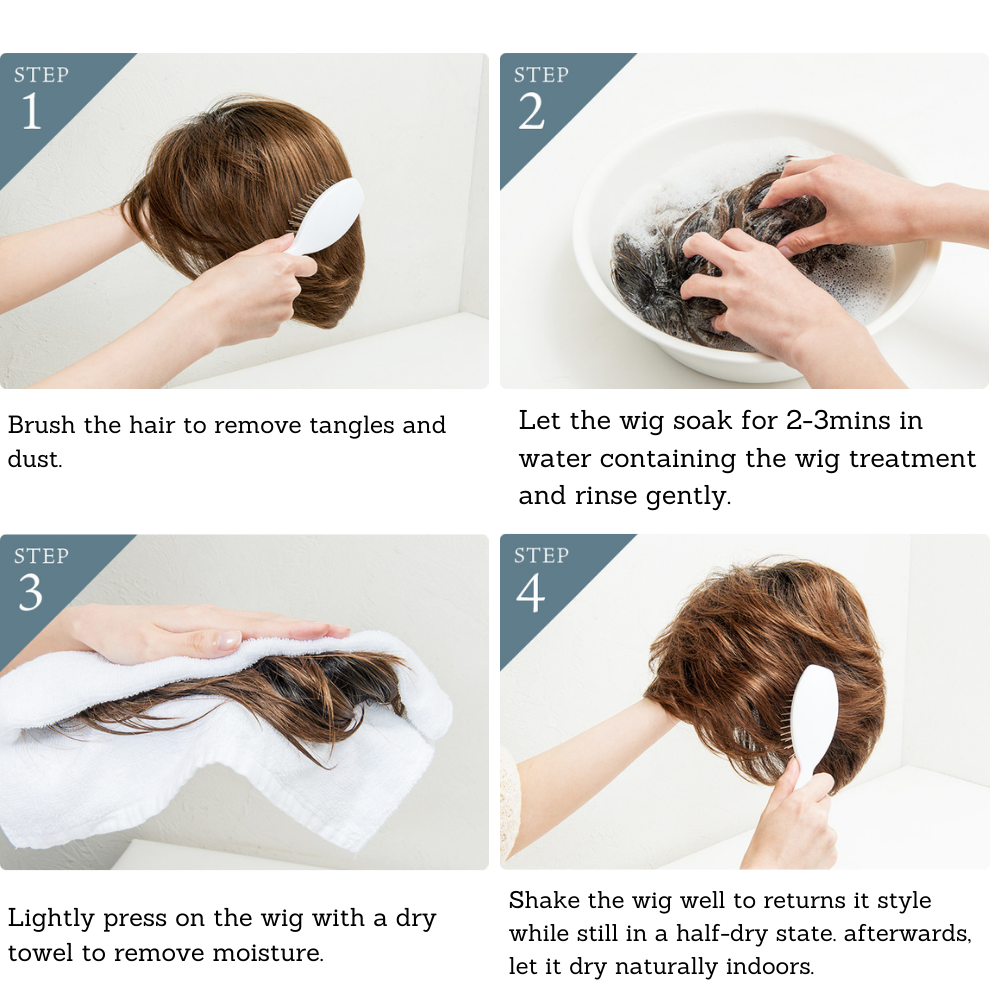 STEP
1

Brush the hair to remove tangles and dust.

STEP
2

Let the wig soak for 2-3mins in water containing the wig treatment and rinse gently.

STEP
3

Lightly press on the wig with a dry towel to remove moisture.

STEP
4

Shake the wig well to returns it style while still in a half-dry state. afterwards, let it dry naturally indoors.